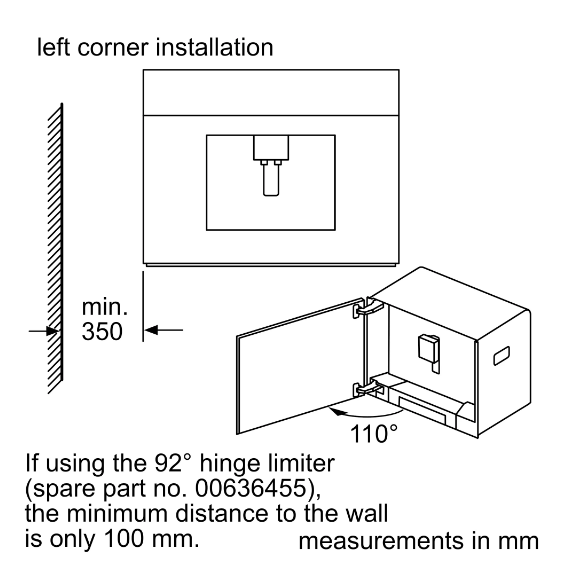 left corner installation

min.
350

110°

If using the 92° hinge limiter (spare part no. 00636455), the minimum distance to the wall is only 100 mm.

measurements in mm